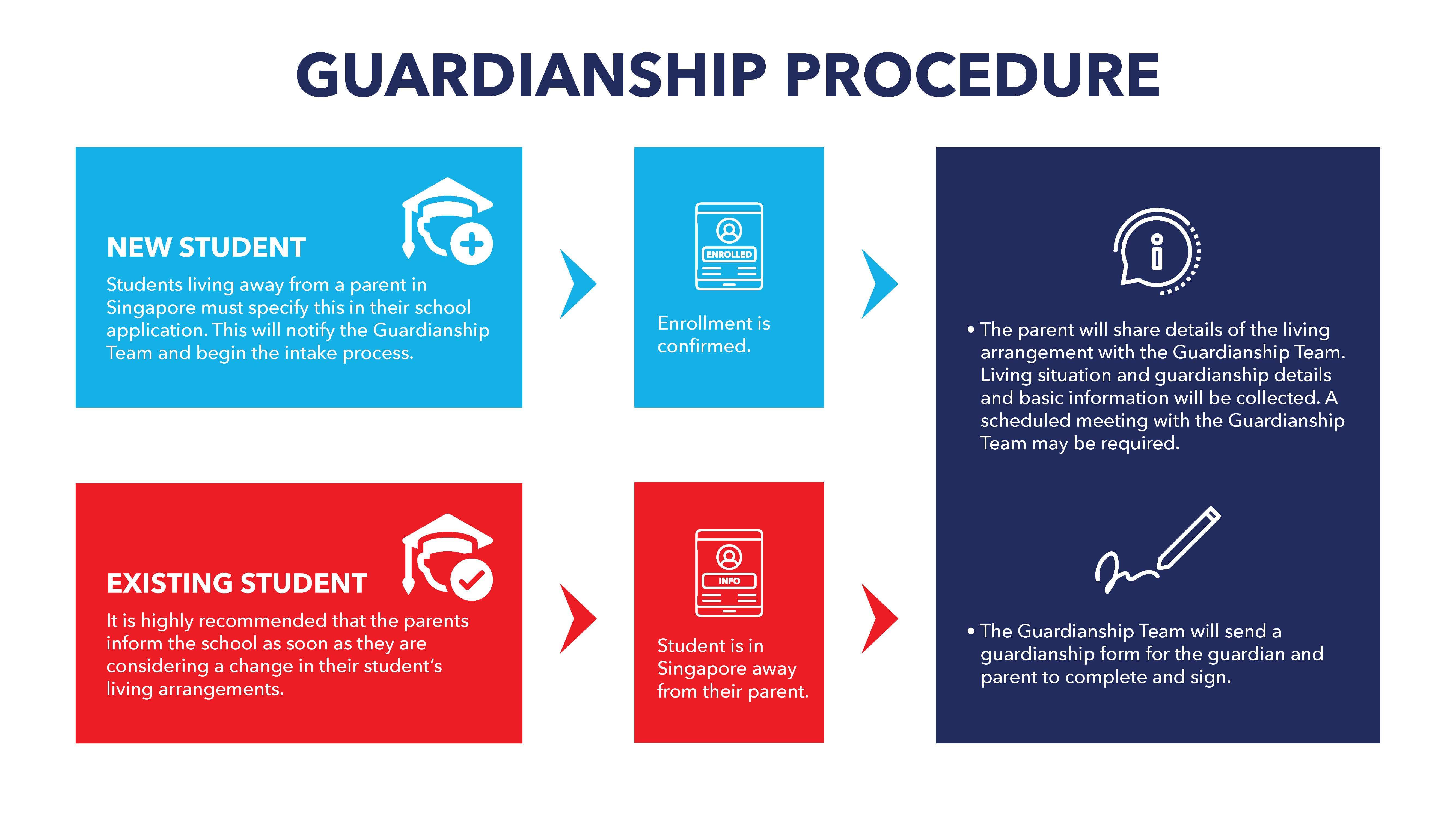 GUARDIANSHIP PROCEDURE

NEW STUDENT

Students living away from a parent in Singapore must specify this in their school application. This will notify the Guardianship Team and begin the intake process.

ENROLLED

Enrollment is confirmed.

EXISTING STUDENT

It is highly recommended that the parents inform the school as soon as they are considering a change in their student's living arrangements.

INFO

Student is in Singapore away from their parent.

• The parent will share details of the living arrangement with the Guardianship Team. Living situation and guardianship details and basic information will be collected. A scheduled meeting with the Guardianship Team may be required.

• The Guardianship Team will send a guardianship form for the guardian and parent to complete and sign.