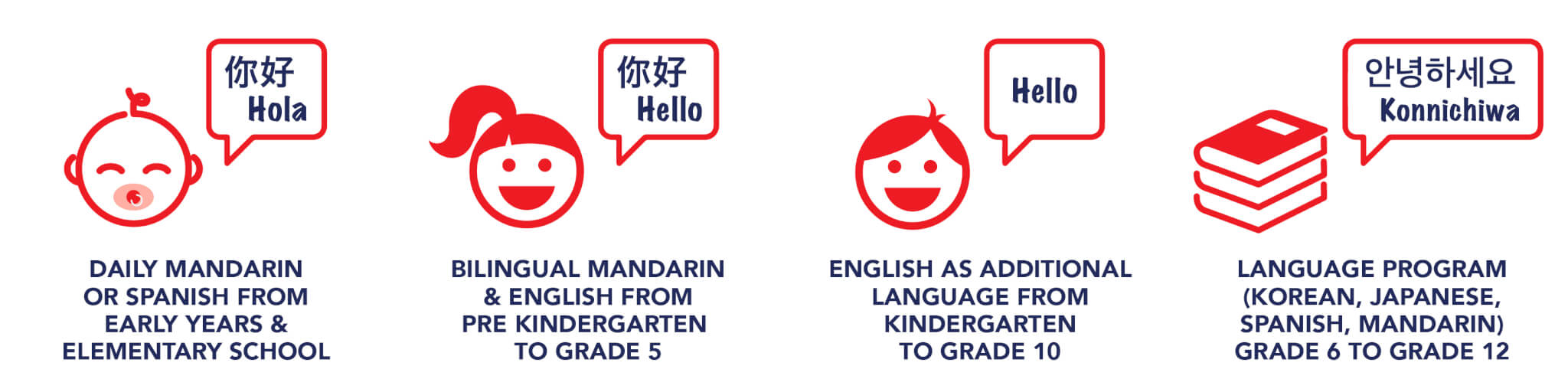 你好
Hola

DAILY MANDARIN OR SPANISH FROM EARLY YEARS & ELEMENTARY SCHOOL

你好
Hello

BILINGUAL MANDARIN & ENGLISH FROM PRE KINDERGARTEN TO GRADE 5

Hello

ENGLISH AS ADDITIONAL LANGUAGE FROM KINDERGARTEN TO GRADE 10

안녕하세요
Konnichiwa

LANGUAGE PROGRAM (KOREAN, JAPANESE, SPANISH, MANDARIN) GRADE 6 TO GRADE 12