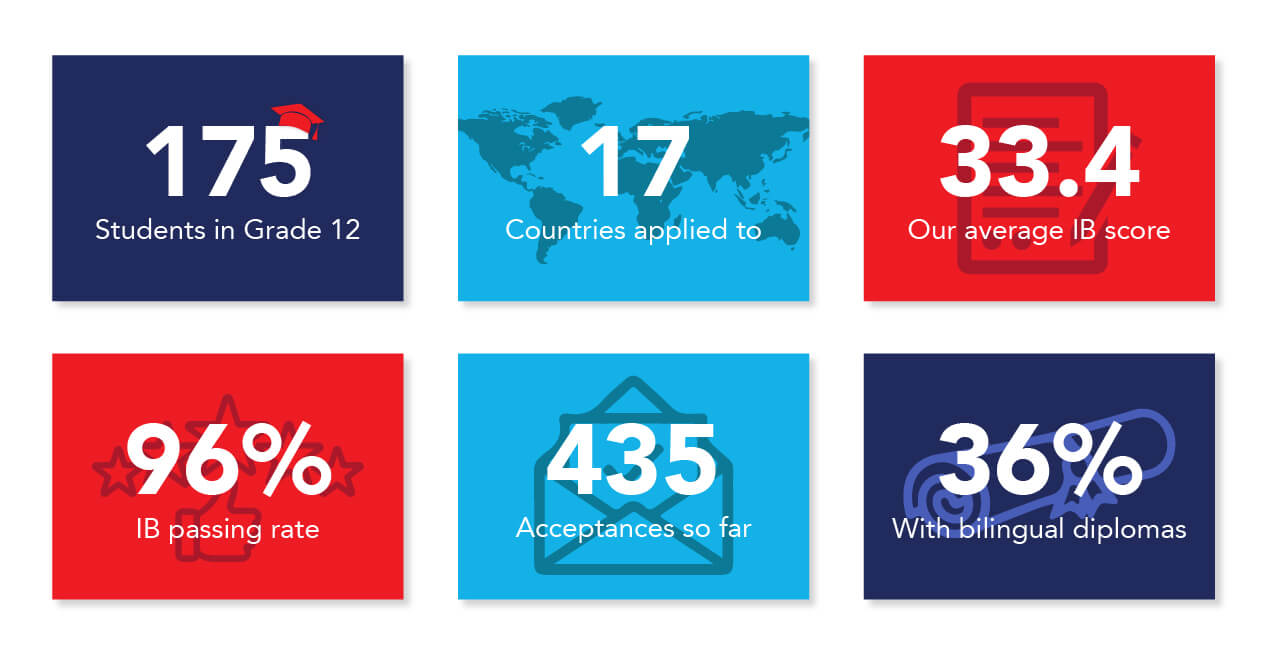 175
Students in Grade 12

17
Countries applied to

33.4
Our average IB score

96%
IB passing rate

435
Acceptances so far

36%
With bilingual diplomas